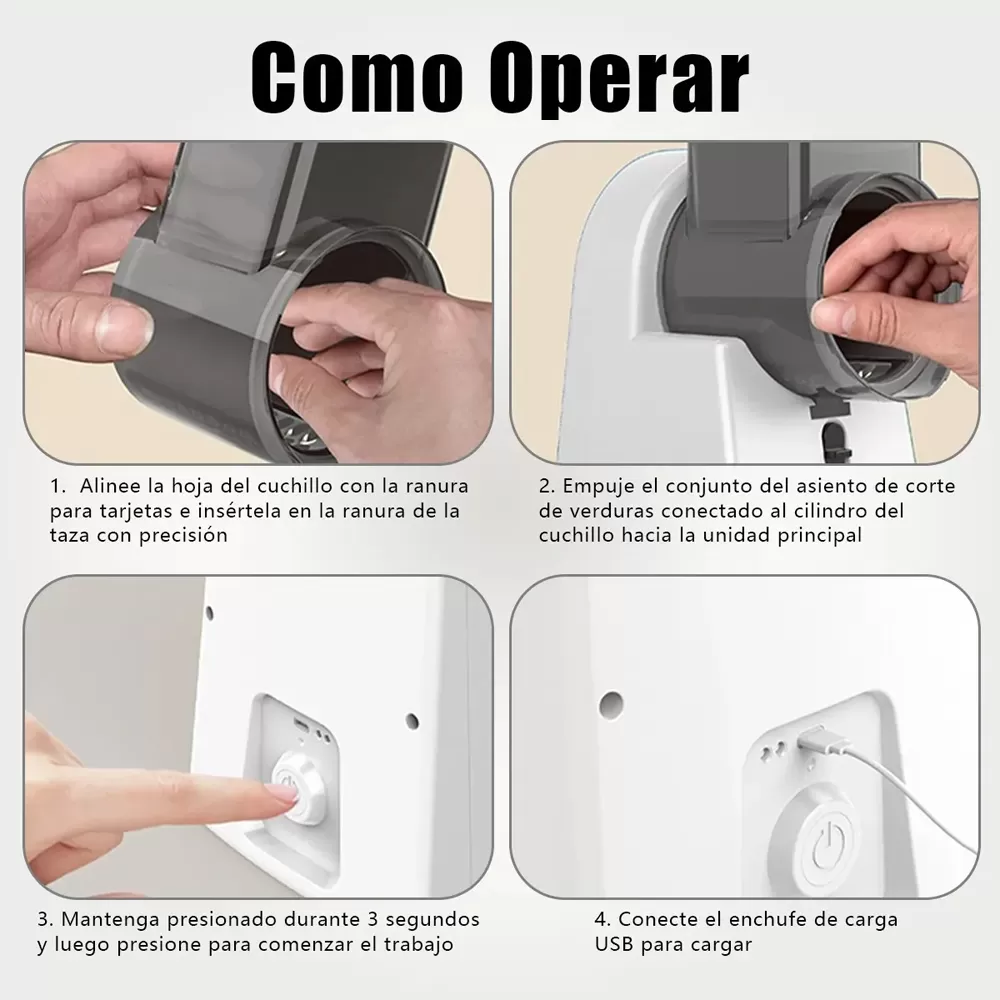 Como Operar

1. Alinee la hoja del cuchillo con la ranura para tarjetas e insértela en la ranura de la taza con precisión

2. Empuje el conjunto del asiento de corte de verduras conectado al cilindro del cuchillo hacia la unidad principal

3. Mantenga presionado durante 3 segundos y luego presione para comenzar el trabajo

4. Conecte el enchufe de carga USB para cargar