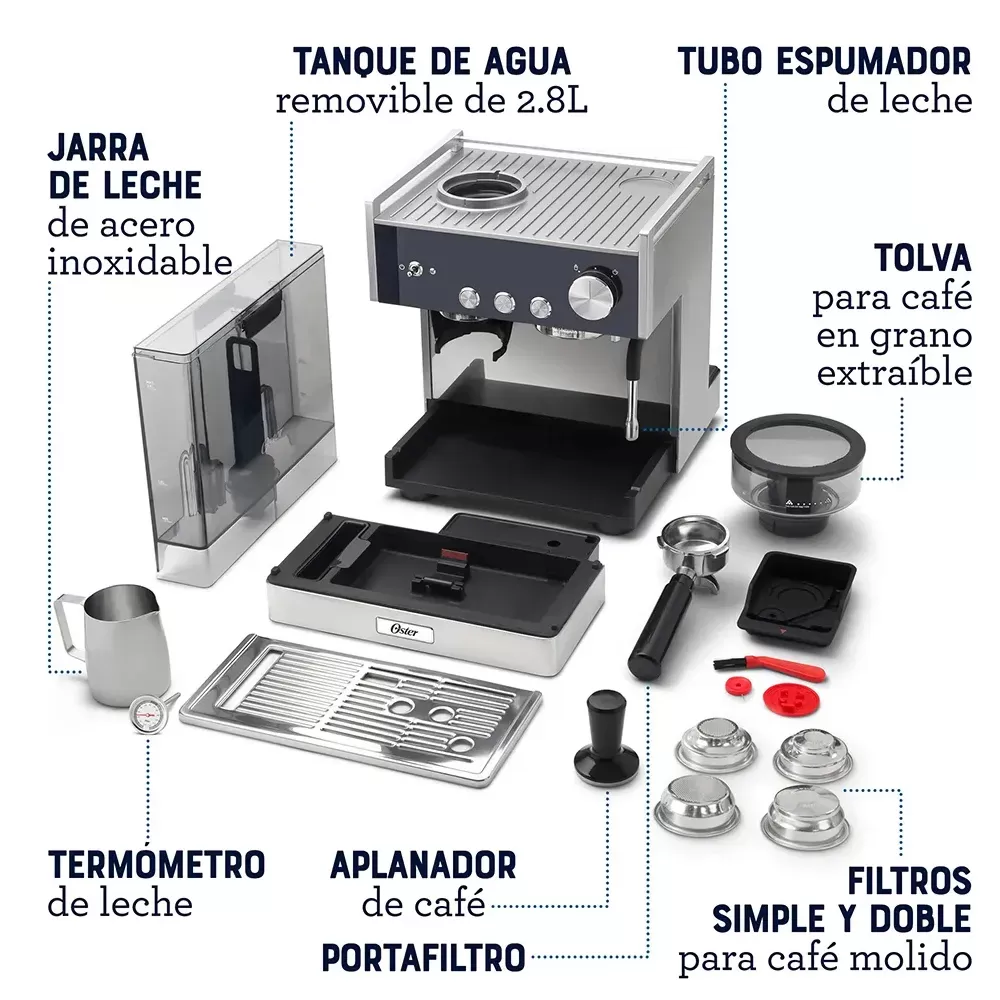 TANQUE DE AGUA
removible de 2.8L

TUBO ESPUMADOR
de leche

JARRA
DE LECHE
de acero
inoxidable

TOLVA
para café
en grano
extraíble

Oster

TERMÓMETRO
de leche

APLANADOR
de café

PORTAFILTRO

FILTROS
SIMPLE Y DOBLE
para café molido